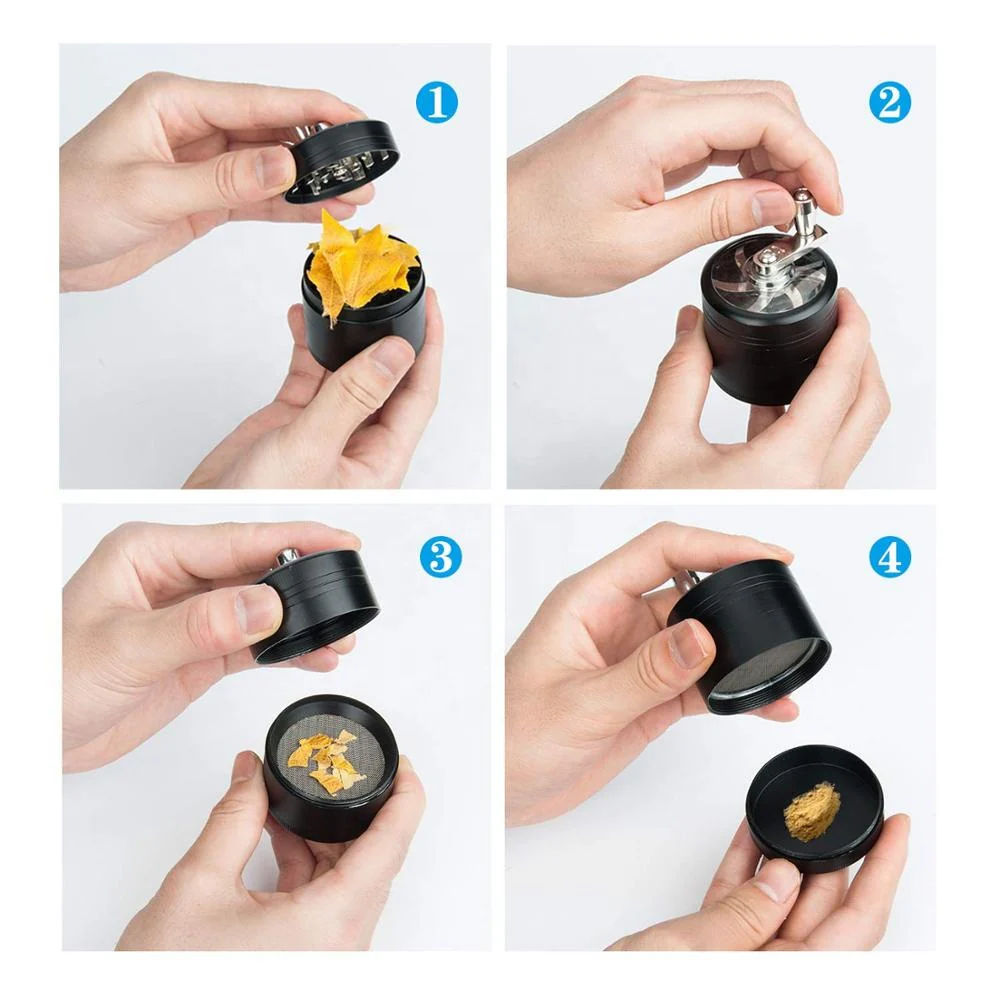 1

2

3

4