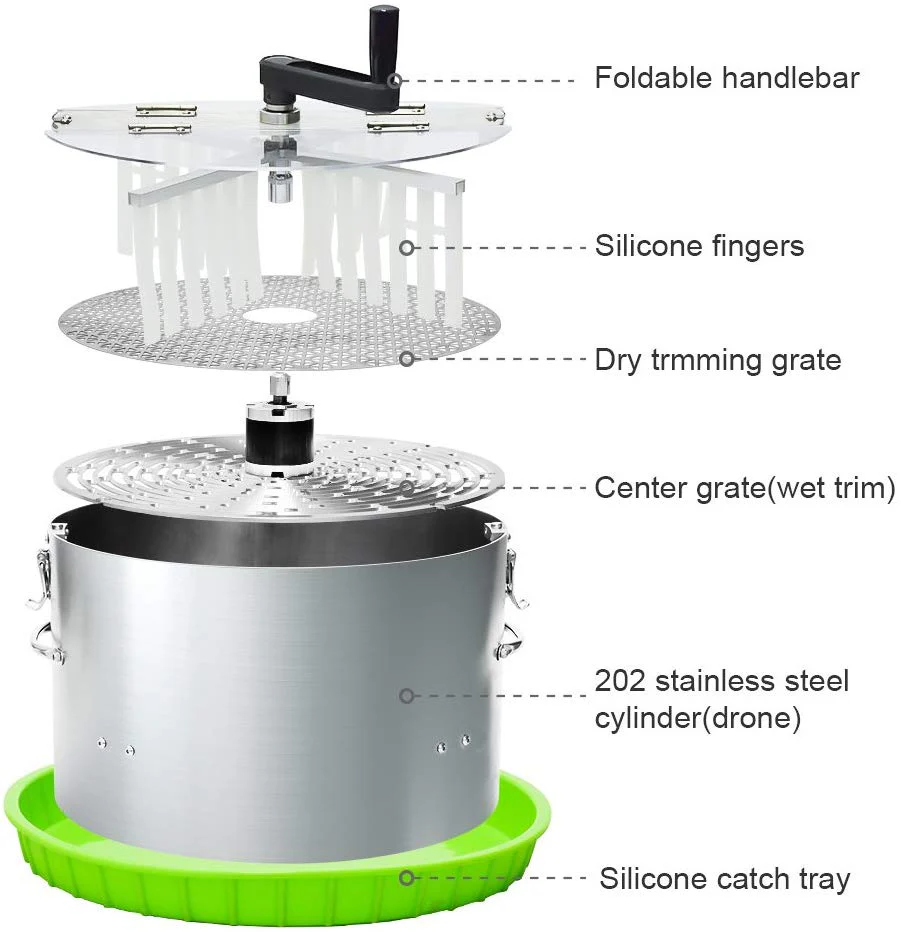 Foldable handlebar

Silicone fingers

Dry trmming grate

Center grate(wet trim)

202 stainless steel cylinder(drone)

Silicone catch tray